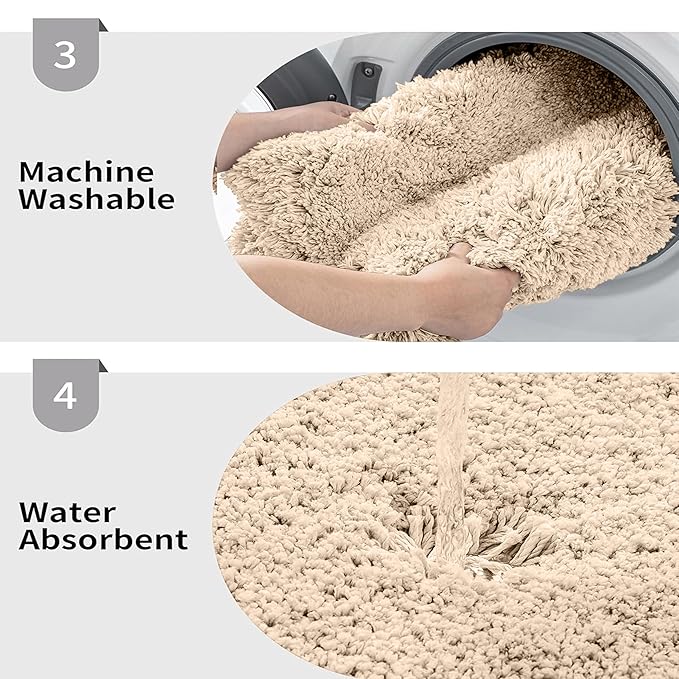 3

Machine Washable

4

Water Absorbent