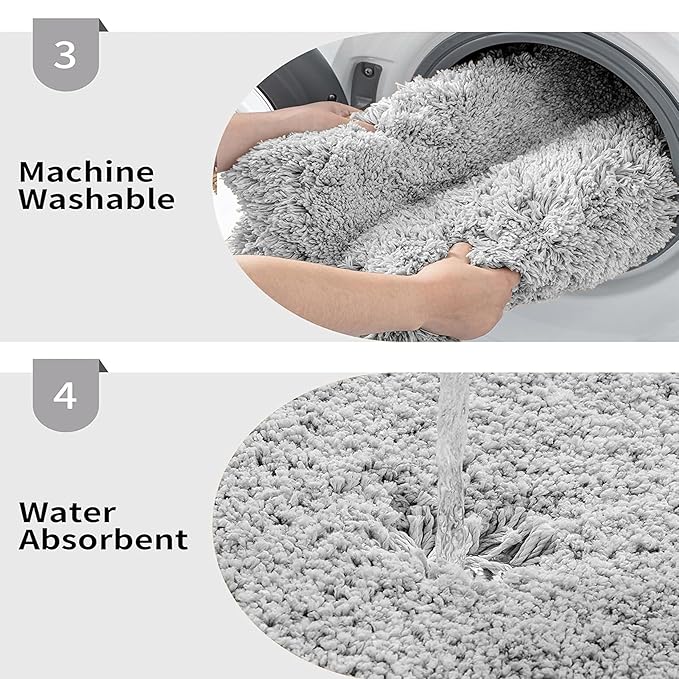 3

Machine Washable

4

Water Absorbent